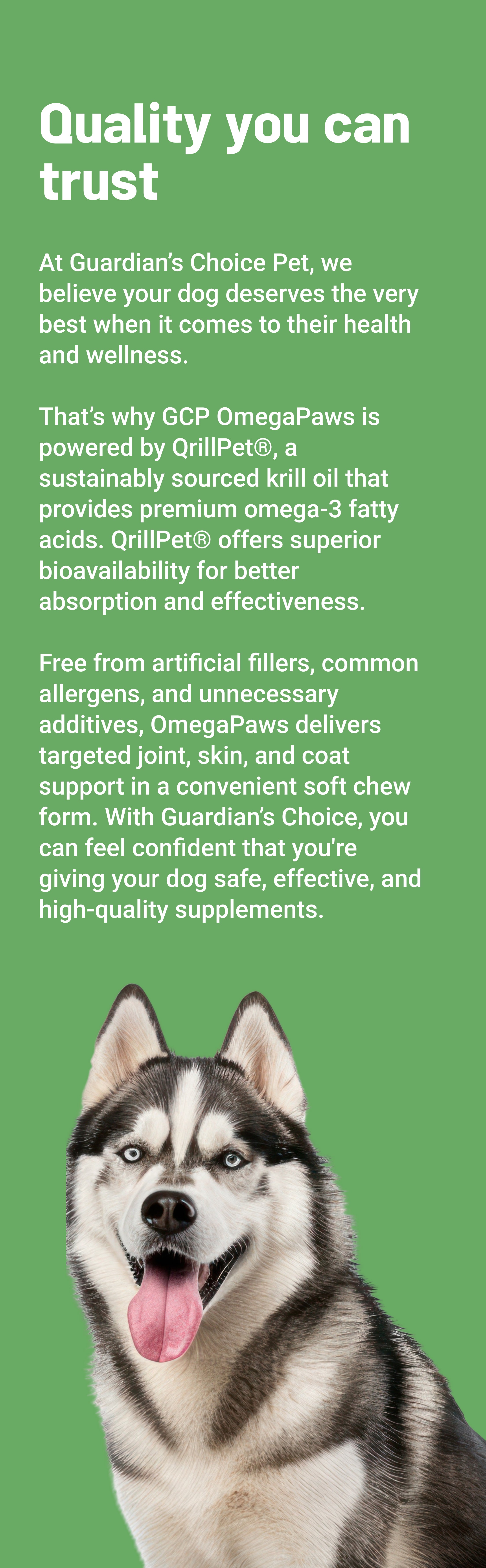 Quality you can trust

At Guardian’s Choice Pet, we believe your dog deserves the very best when it comes to their health and wellness.

That’s why GCP OmegaPaws is powered by QrillPet®, a sustainably sourced krill oil that provides premium omega-3 fatty acids. QrillPet® offers superior bioavailability for better absorption and effectiveness.

Free from artificial fillers, common allergens, and unnecessary additives, OmegaPaws delivers targeted joint, skin, and coat support in a convenient soft chew form. With Guardian’s Choice, you can feel confident that you're giving your dog safe, effective, and high-quality supplements.