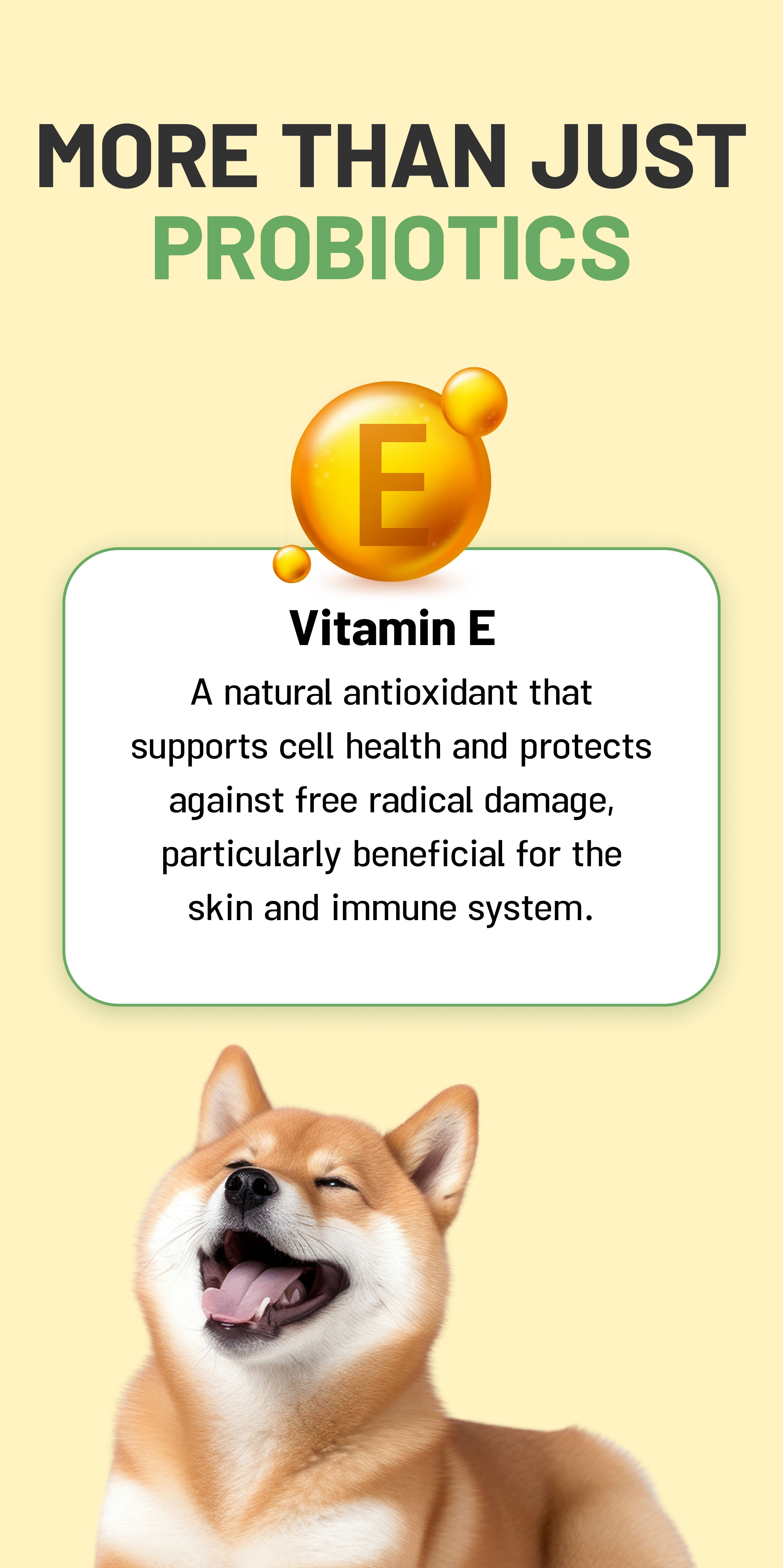 MORE THAN JUST
PROBIOTICS

E

Vitamin E

A natural antioxidant that supports cell health and protects against free radical damage, particularly beneficial for the skin and immune system.