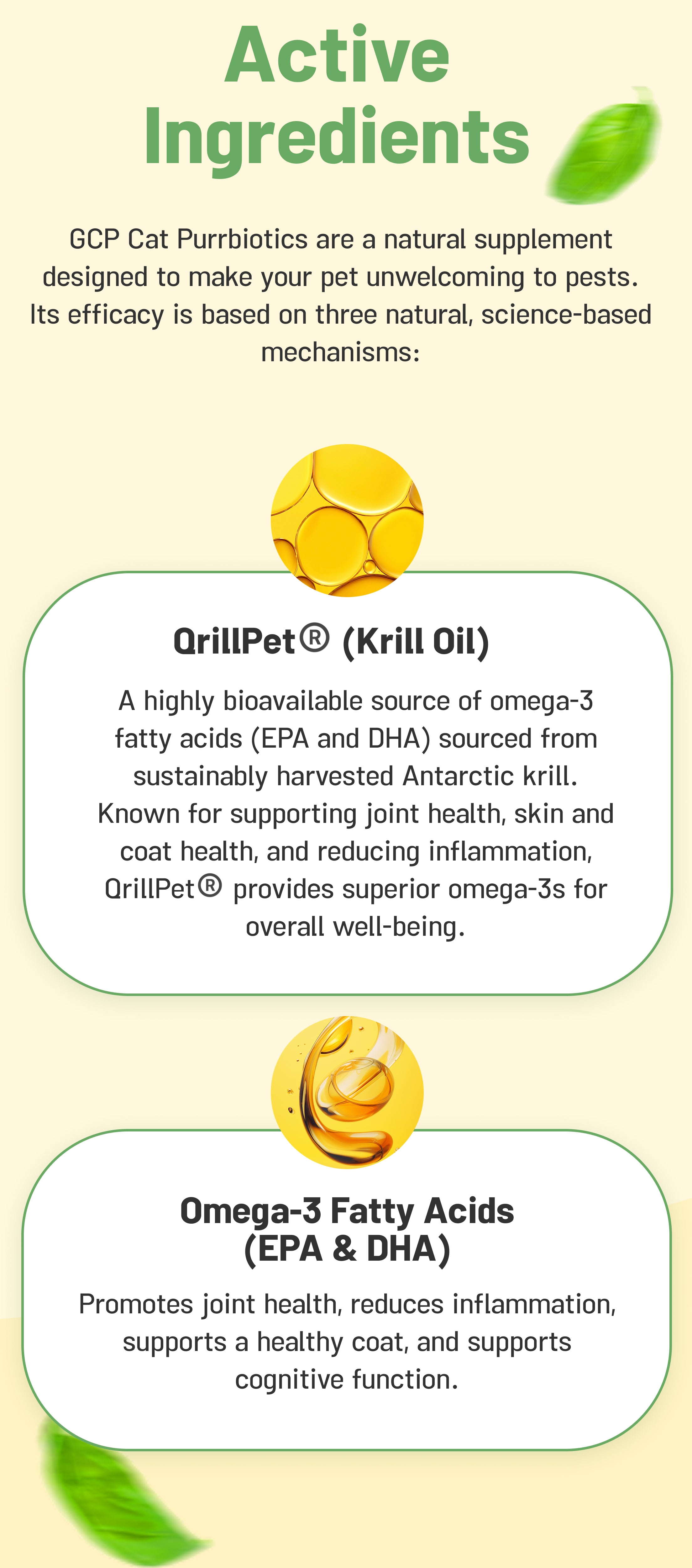 Active Ingredients

GCP Cat Purrbiotics are a natural supplement designed to make your pet unwelcoming to pests. Its efficacy is based on three natural, science-based mechanisms:

QrillPet® (Krill Oil)

A highly bioavailable source of omega-3 fatty acids (EPA and DHA) sourced from sustainably harvested Antarctic krill. Known for supporting joint health, skin and coat health, and reducing inflammation, QrillPet® provides superior omega-3s for overall well-being.

Omega-3 Fatty Acids (EPA & DHA)

Promotes joint health, reduces inflammation, supports a healthy coat, and supports cognitive function.