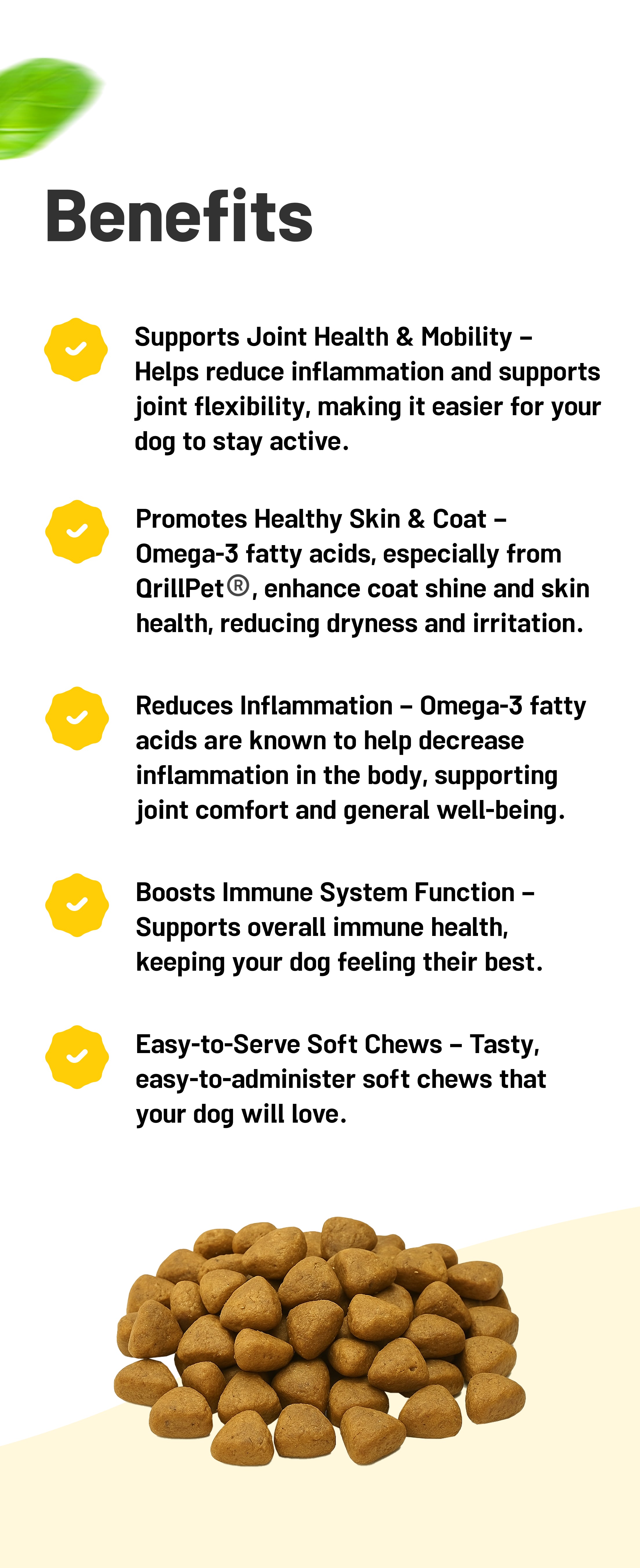 Benefits

Supports Joint Health & Mobility – Helps reduce inflammation and supports joint flexibility, making it easier for your dog to stay active.

Promotes Healthy Skin & Coat – Omega-3 fatty acids, especially from QrillPet®, enhance coat shine and skin health, reducing dryness and irritation.

Reduces Inflammation – Omega-3 fatty acids are known to help decrease inflammation in the body, supporting joint comfort and general well-being.

Boosts Immune System Function – Supports overall immune health, keeping your dog feeling their best.

Easy-to-Serve Soft Chews – Tasty, easy-to-administer soft chews that your dog will love.