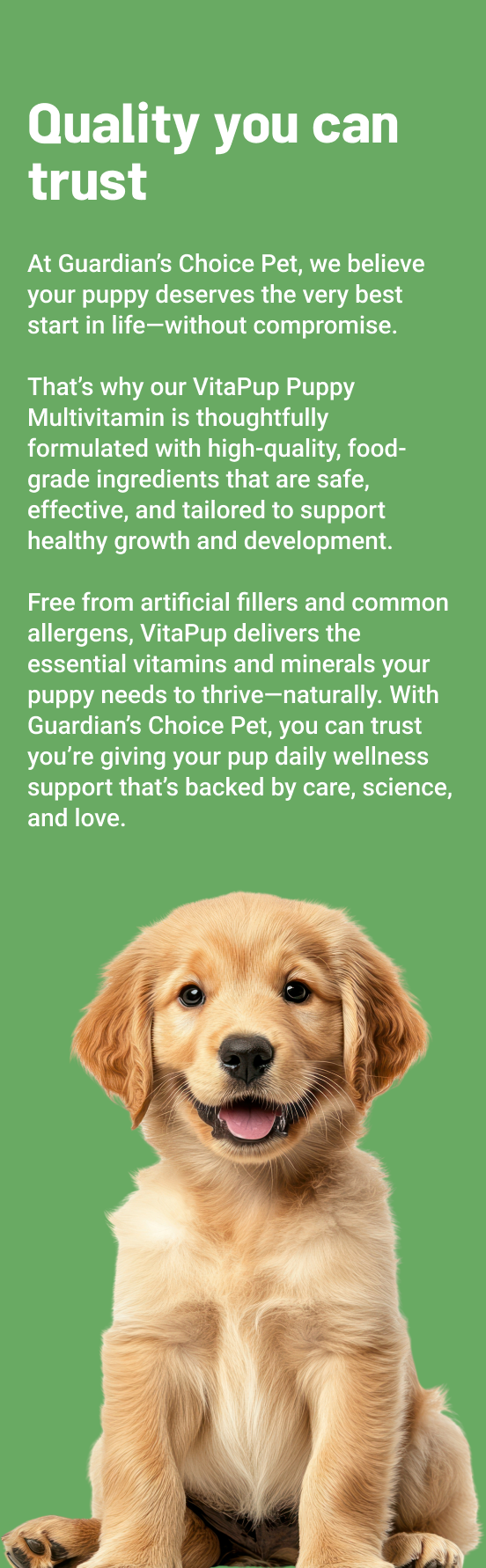 Quality you can trust

At Guardian's Choice Pet, we believe your puppy deserves the very best start in life—without compromise.

That's why our VitaPup Puppy Multivitamin is thoughtfully formulated with high-quality, food-grade ingredients that are safe, effective, and tailored to support healthy growth and development.

Free from artificial fillers and common allergens, VitaPup delivers the essential vitamins and minerals your puppy needs to thrive—naturally. With Guardian's Choice Pet, you can trust you're giving your pup daily wellness support that's backed by care, science, and love.