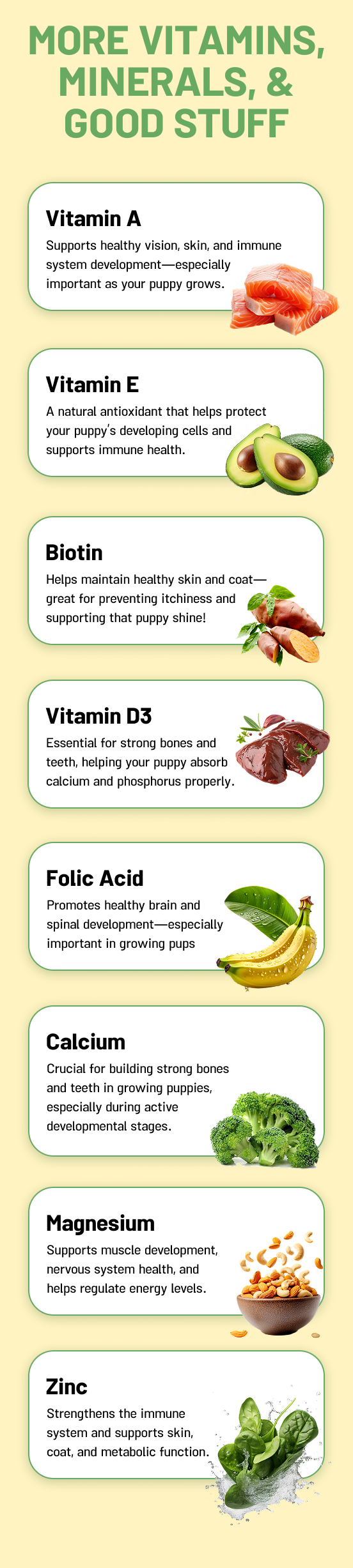 MORE VITAMINS, MINERALS, & GOOD STUFF

Vitamin A

Supports healthy vision, skin, and immune system development—especially important as your puppy grows.

Vitamin E

A natural antioxidant that helps protect your puppy's developing cells and supports immune health.

Biotin

Helps maintain healthy skin and coat—great for preventing itchiness and supporting that puppy shine!

Vitamin D3

Essential for strong bones and teeth, helping your puppy absorb calcium and phosphorus properly.

Folic Acid

Promotes healthy brain and spinal development—especially important in growing pups

Calcium

Crucial for building strong bones and teeth in growing puppies, especially during active developmental stages.

Magnesium

Supports muscle development, nervous system health, and helps regulate energy levels.

Zinc

Strengthens the immune system and supports skin, coat, and metabolic function.