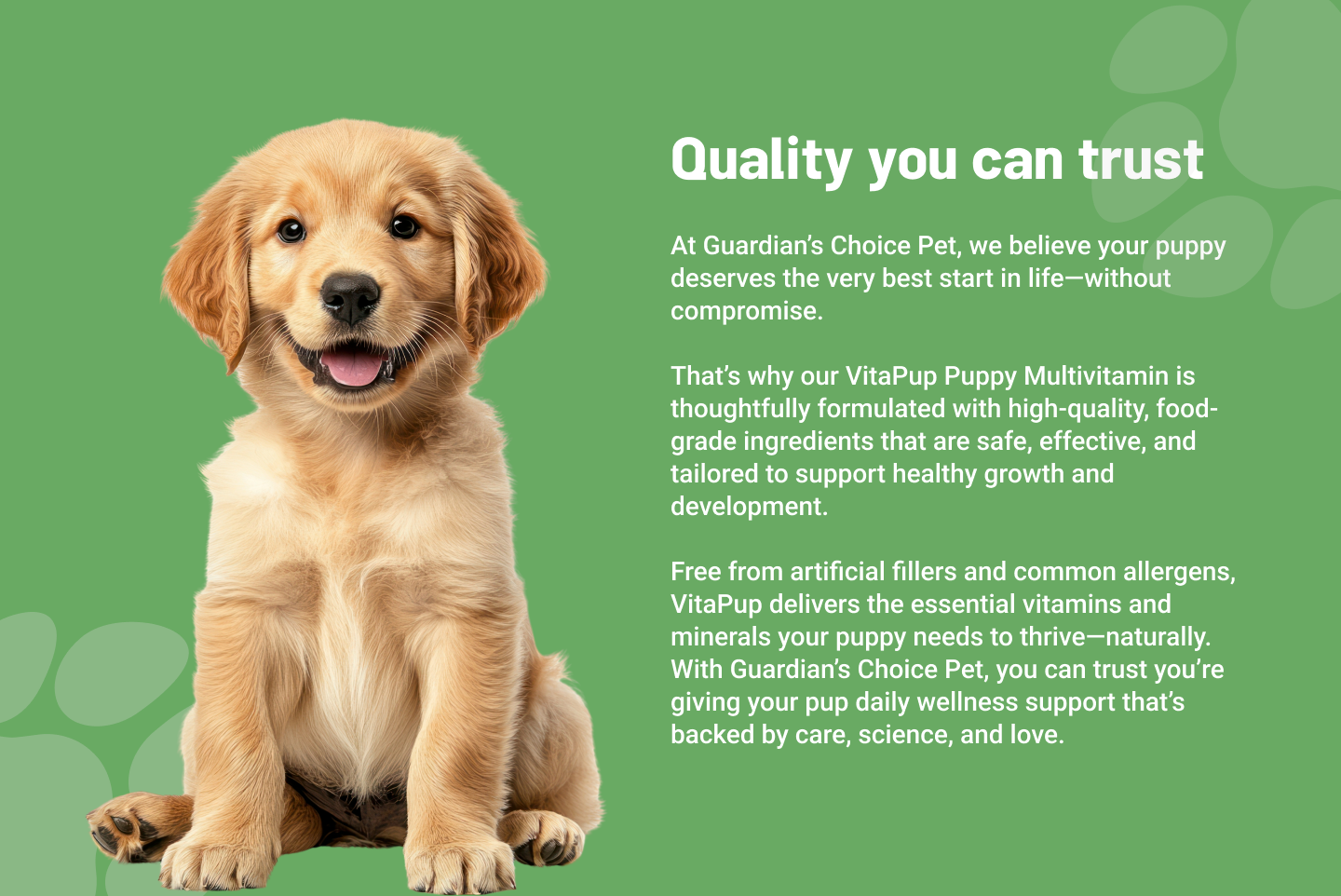 Quality you can trust

At Guardian's Choice Pet, we believe your puppy deserves the very best start in life—without compromise.

That's why our VitaPup Puppy Multivitamin is thoughtfully formulated with high-quality, food-grade ingredients that are safe, effective, and tailored to support healthy growth and development.

Free from artificial fillers and common allergens, VitaPup delivers the essential vitamins and minerals your puppy needs to thrive—naturally. With Guardian's Choice Pet, you can trust you're giving your pup daily wellness support that's backed by care, science, and love.