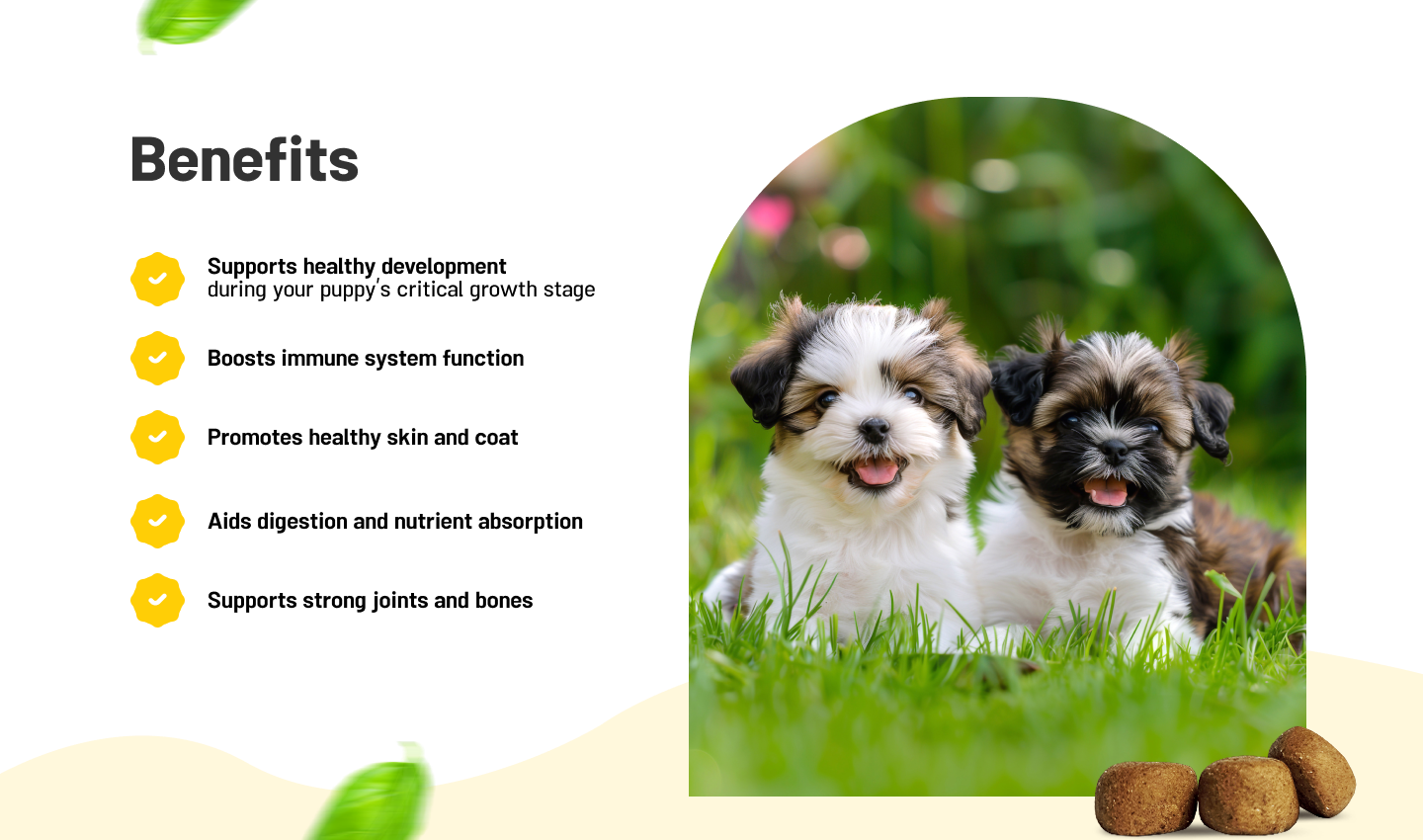 Benefits

Supports healthy development
during your puppy's critical growth stage

Boosts immune system function

Promotes healthy skin and coat

Aids digestion and nutrient absorption

Supports strong joints and bones