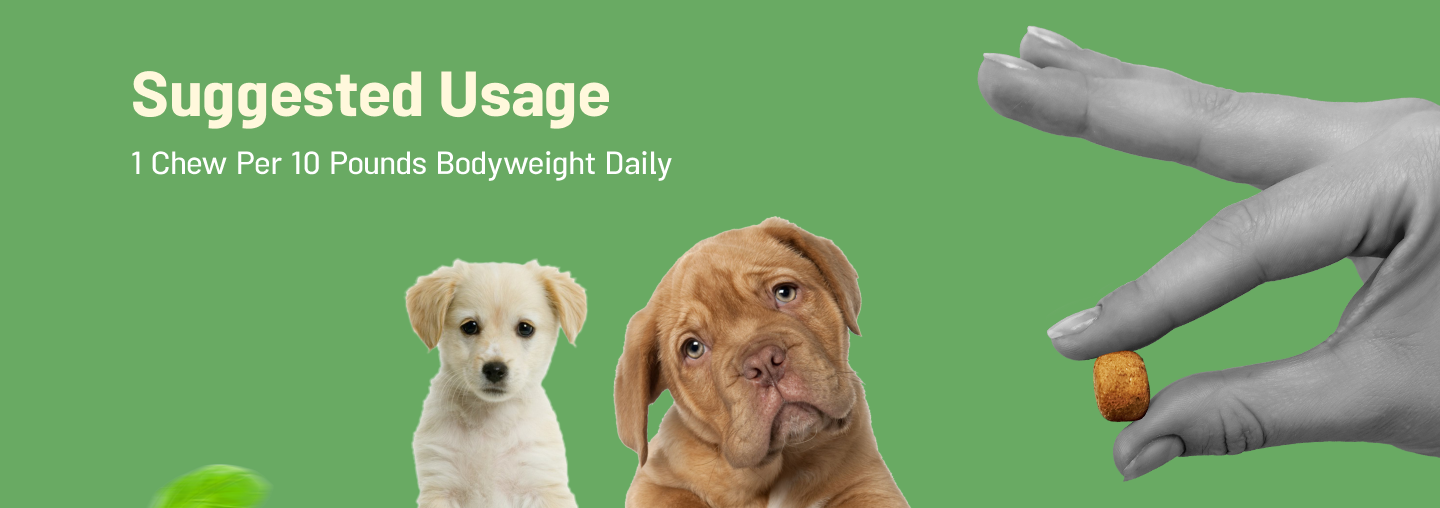 Suggested Usage

1 Chew Per 10 Pounds Bodyweight Daily