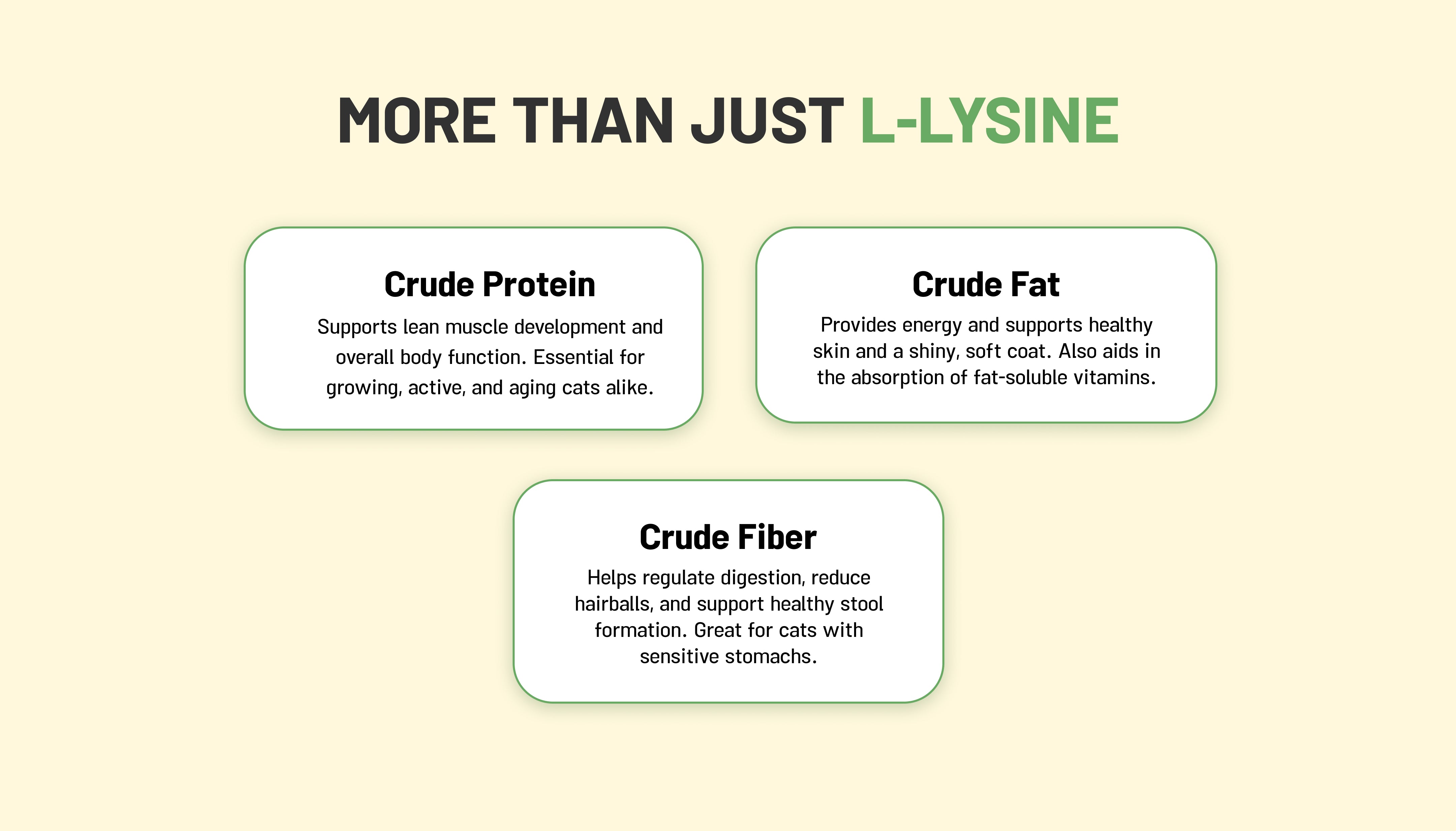 MORE THAN JUST L-LYSINE

Crude Protein

Supports lean muscle development and overall body function. Essential for growing, active, and aging cats alike.

Crude Fat

Provides energy and supports healthy skin and a shiny, soft coat. Also aids in the absorption of fat-soluble vitamins.

Crude Fiber

Helps regulate digestion, reduce hairballs, and support healthy stool formation. Great for cats with sensitive stomachs.