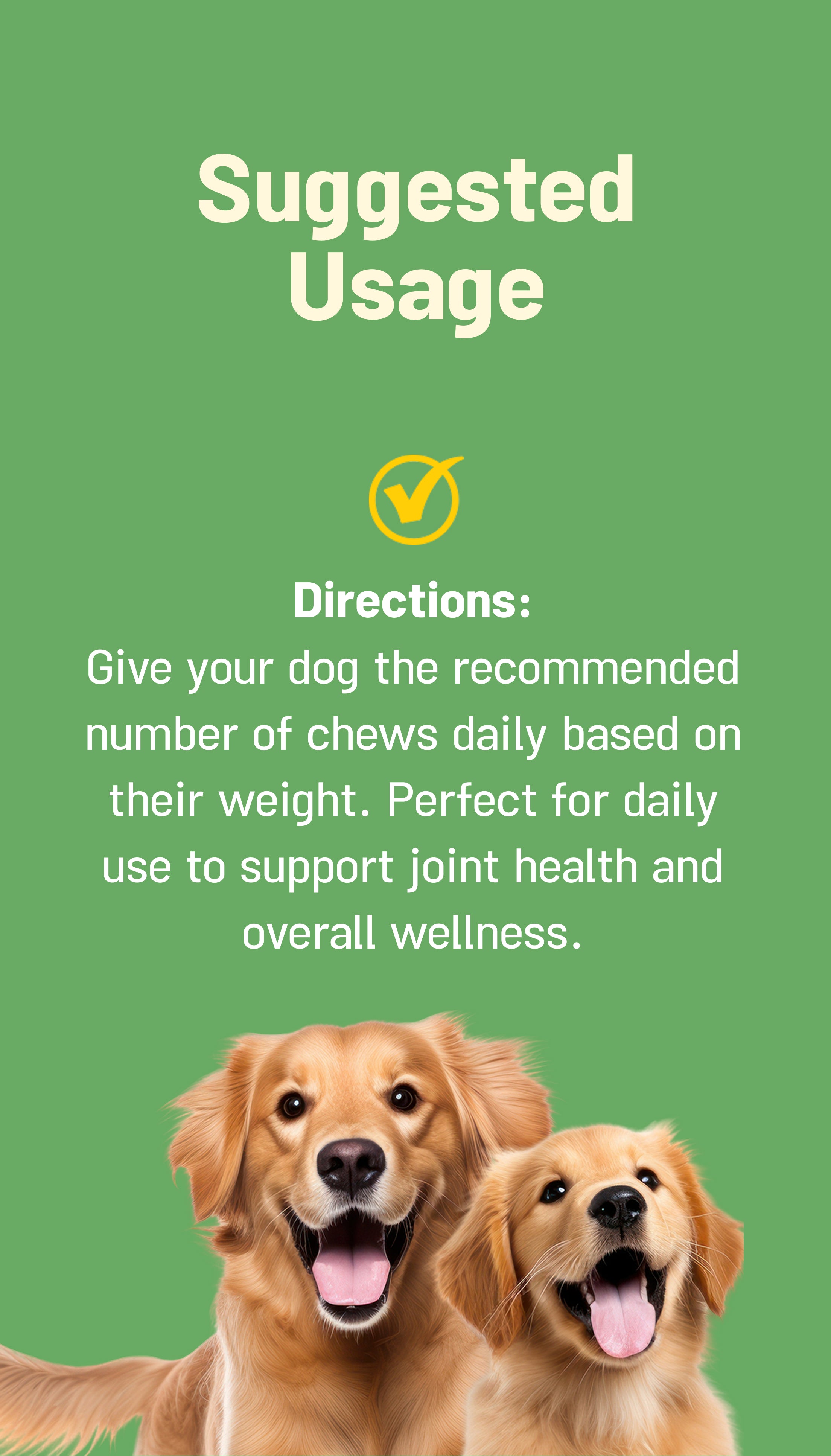 Suggested Usage

Directions:
Give your dog the recommended number of chews daily based on their weight. Perfect for daily use to support joint health and overall wellness.