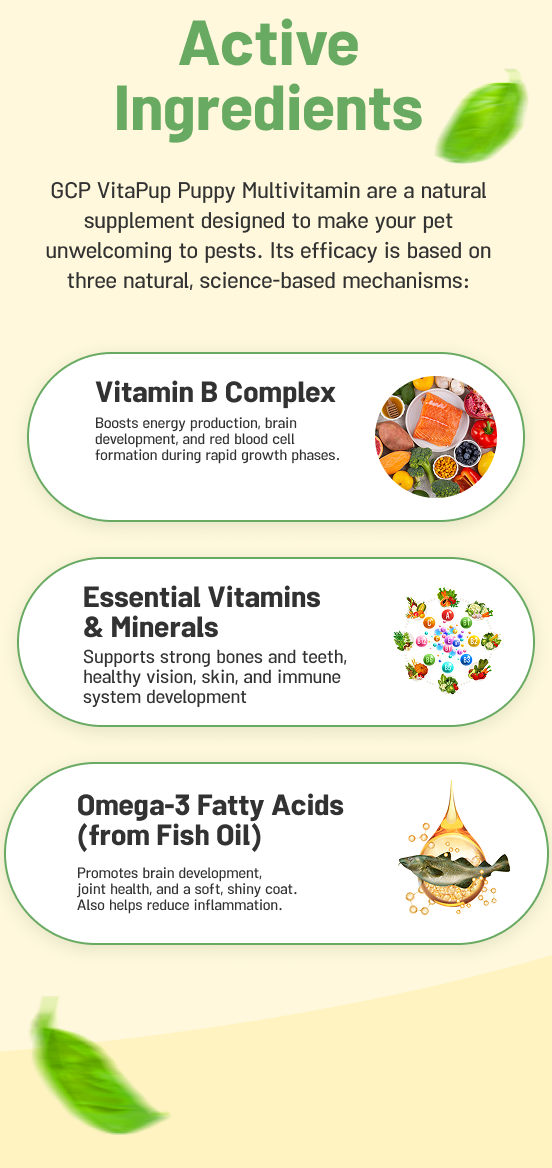 Active Ingredients

GCP VitaPup Puppy Multivitamin are a natural supplement designed to make your pet unwelcoming to pests. Its efficacy is based on three natural, science-based mechanisms:

Vitamin B Complex

Boosts energy production, brain development, and red blood cell formation during rapid growth phases.

Essential Vitamins & Minerals

Supports strong bones and teeth, healthy vision, skin, and immune system development

Omega-3 Fatty Acids (from Fish Oil)

Promotes brain development, joint health, and a soft, shiny coat. Also helps reduce inflammation.