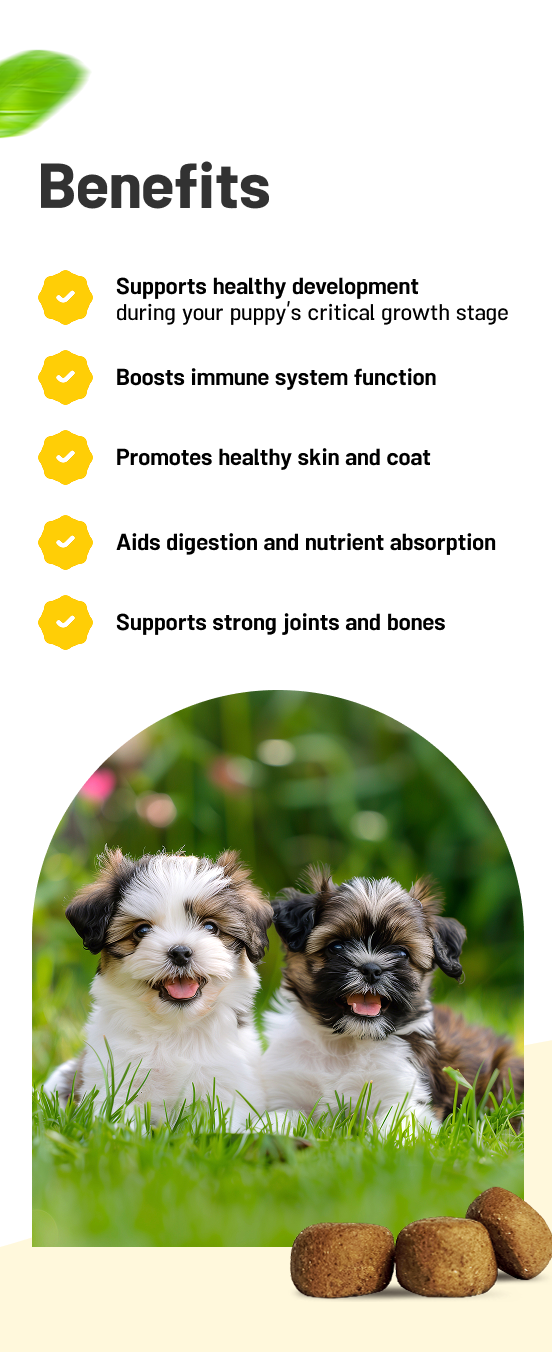 Benefits

Supports healthy development during your puppy's critical growth stage

Boosts immune system function

Promotes healthy skin and coat

Aids digestion and nutrient absorption

Supports strong joints and bones