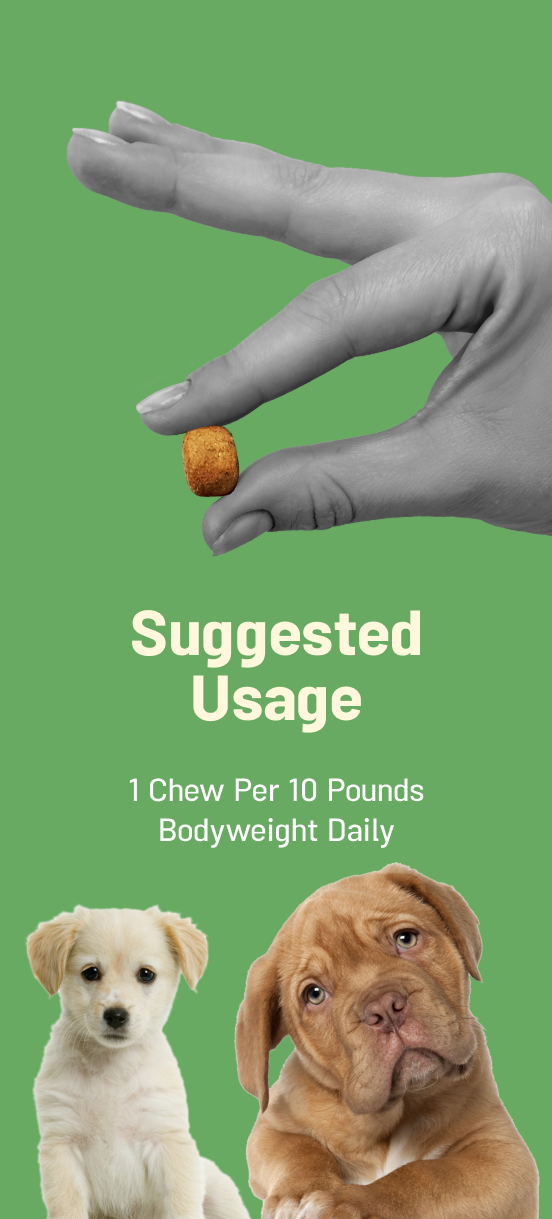 Suggested Usage

1 Chew Per 10 Pounds Bodyweight Daily