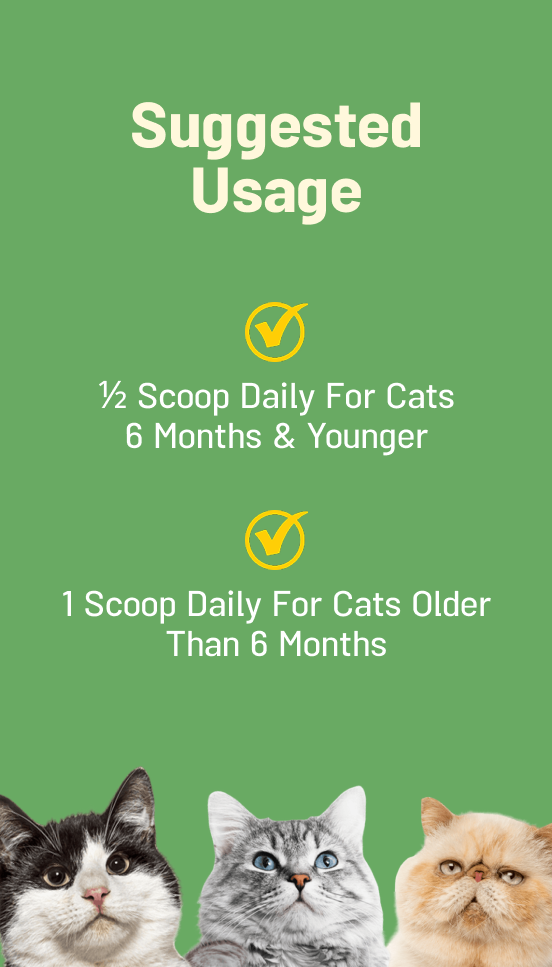 Suggested Usage

½ Scoop Daily For Cats 6 Months & Younger

1 Scoop Daily For Cats Older Than 6 Months