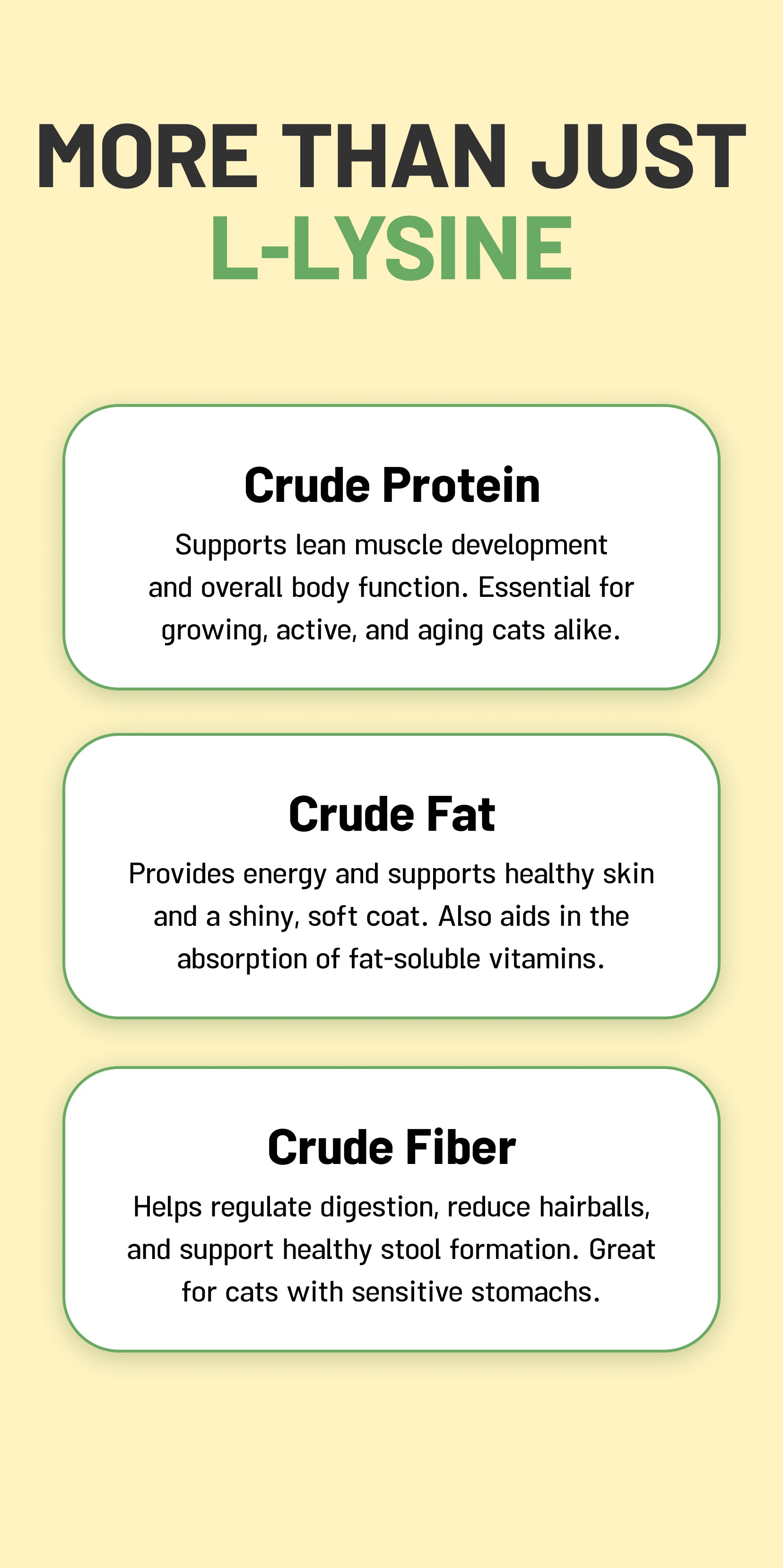 MORE THAN JUST
L-LYSINE

Crude Protein

Supports lean muscle development and overall body function. Essential for growing, active, and aging cats alike.

Crude Fat

Provides energy and supports healthy skin and a shiny, soft coat. Also aids in the absorption of fat-soluble vitamins.

Crude Fiber

Helps regulate digestion, reduce hairballs, and support healthy stool formation. Great for cats with sensitive stomachs.