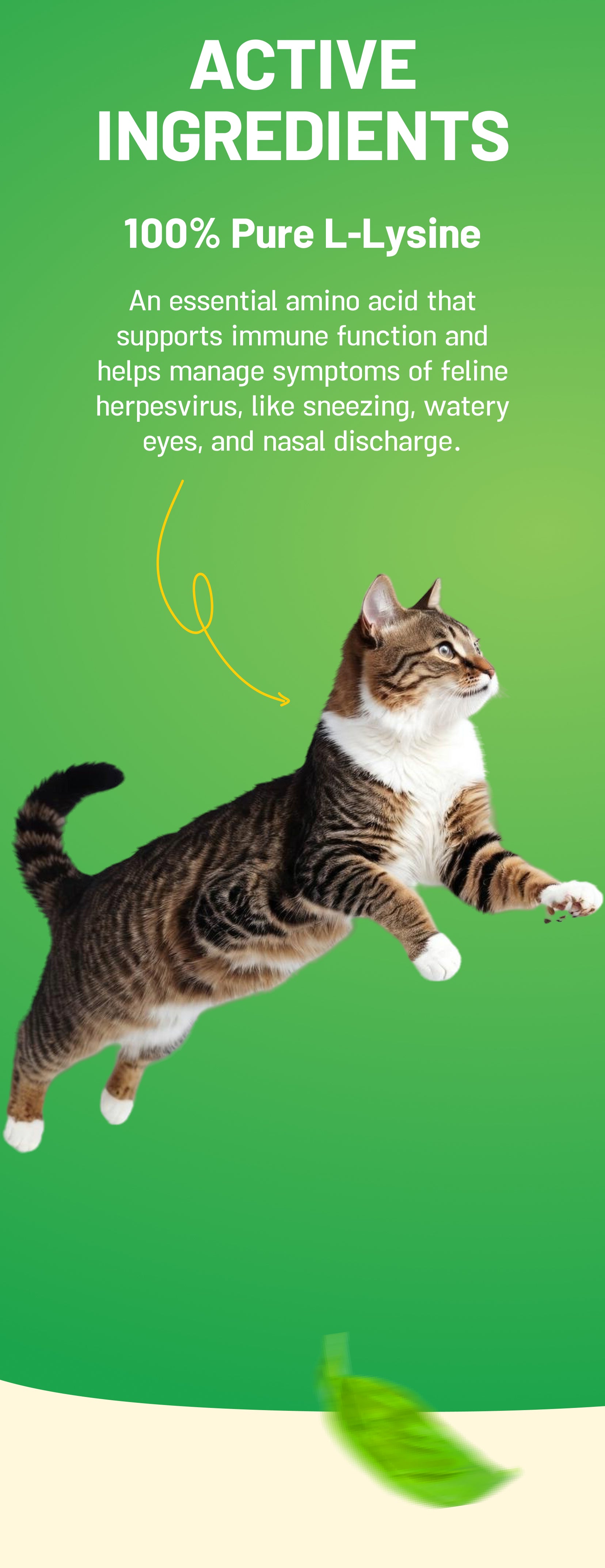 ACTIVE INGREDIENTS

100% Pure L-Lysine

An essential amino acid that supports immune function and helps manage symptoms of feline herpesvirus, like sneezing, watery eyes, and nasal discharge.