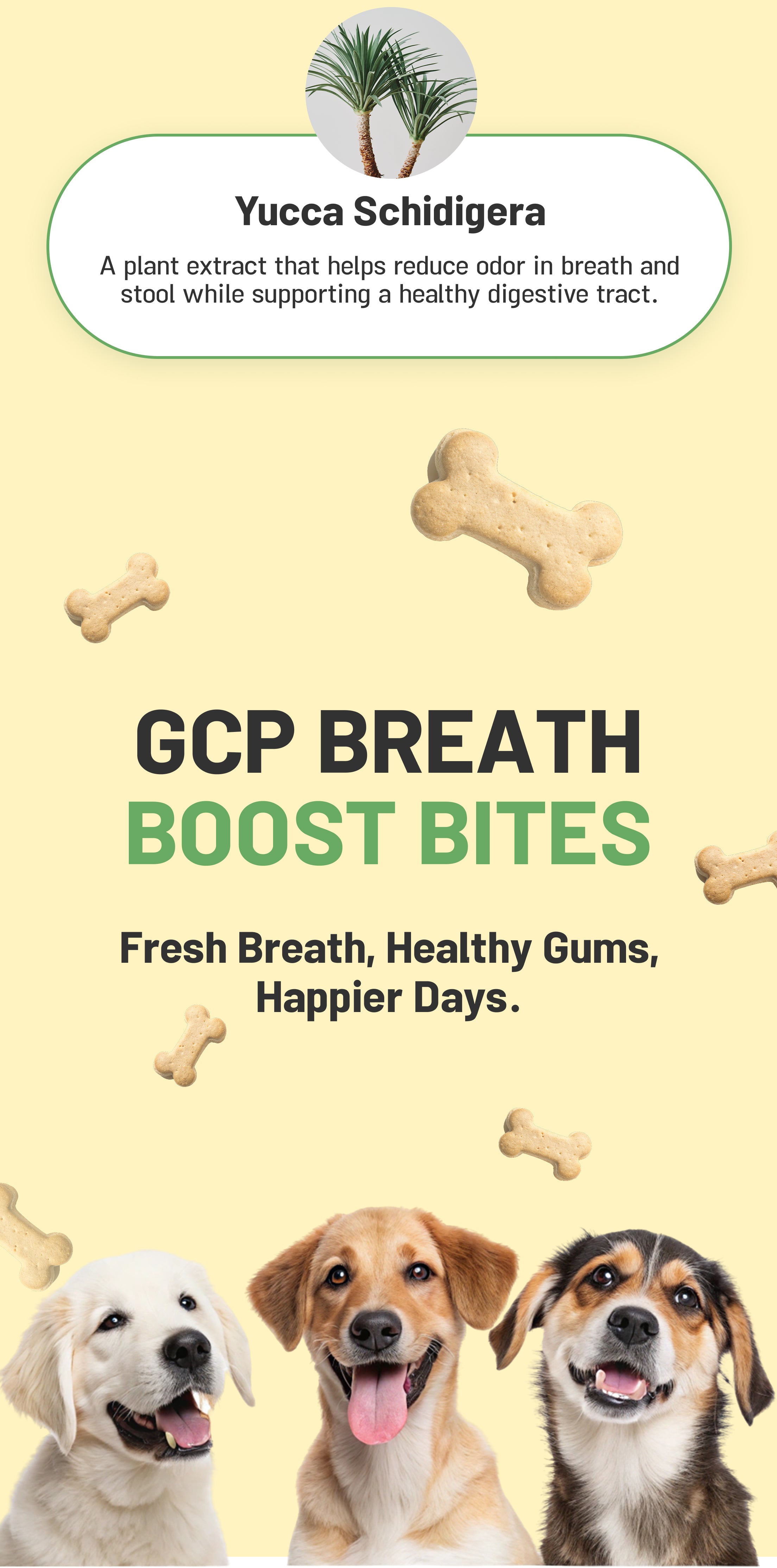 Yucca Schidigera

A plant extract that helps reduce odor in breath and stool while supporting a healthy digestive tract.

GCP BREATH
BOOST BITES

Fresh Breath, Healthy Gums, Happier Days.