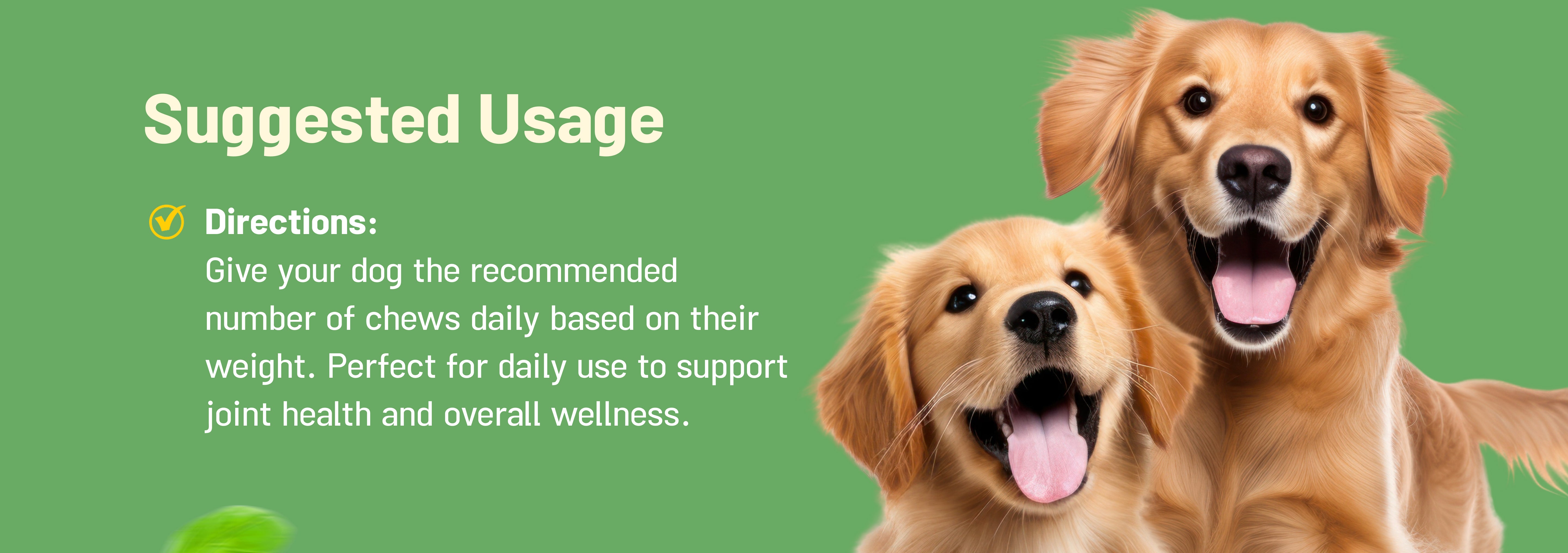 Suggested Usage

Directions:
Give your dog the recommended number of chews daily based on their weight. Perfect for daily use to support joint health and overall wellness.