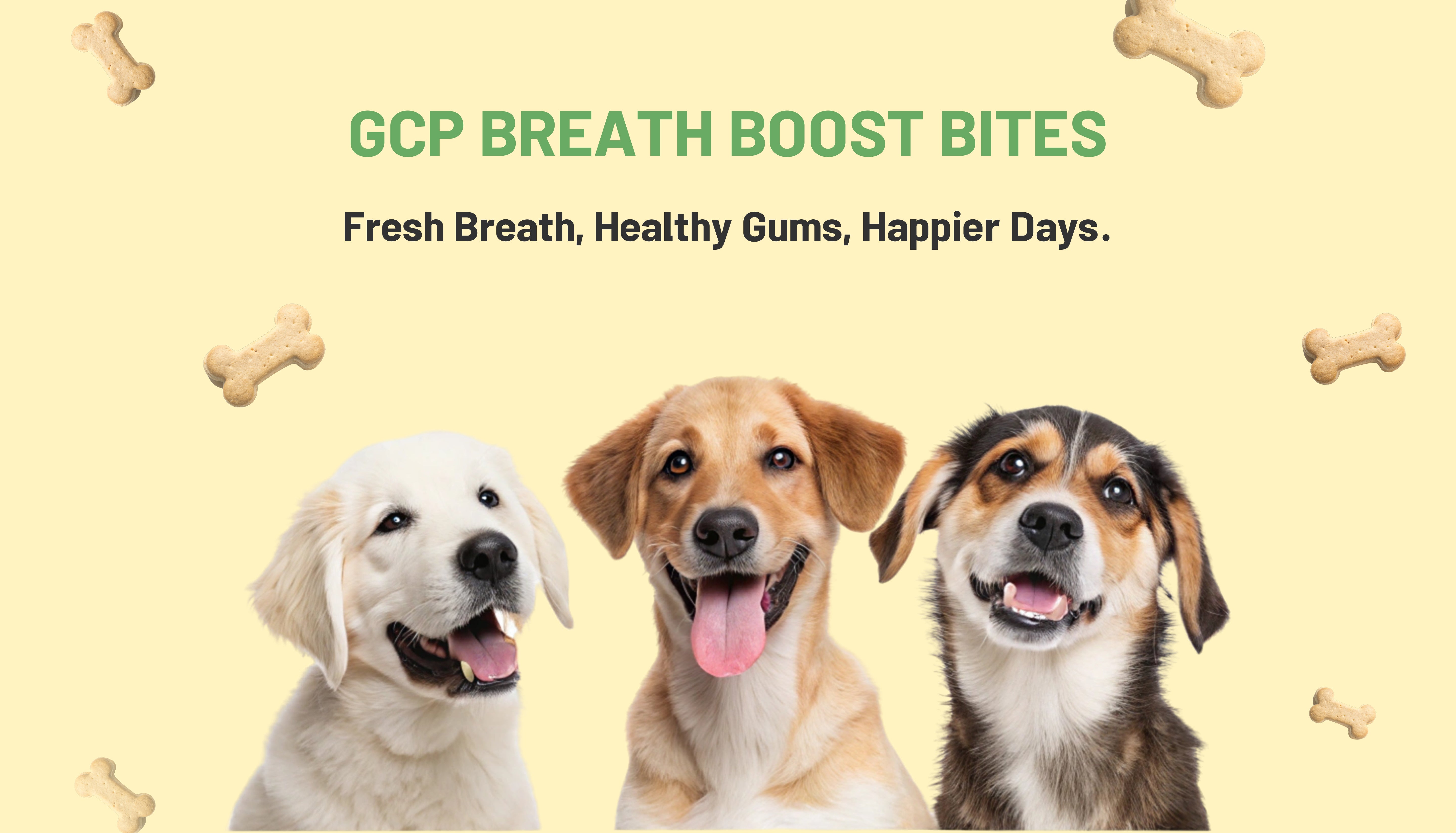 GCP BREATH BOOST BITES

Fresh Breath, Healthy Gums, Happier Days.